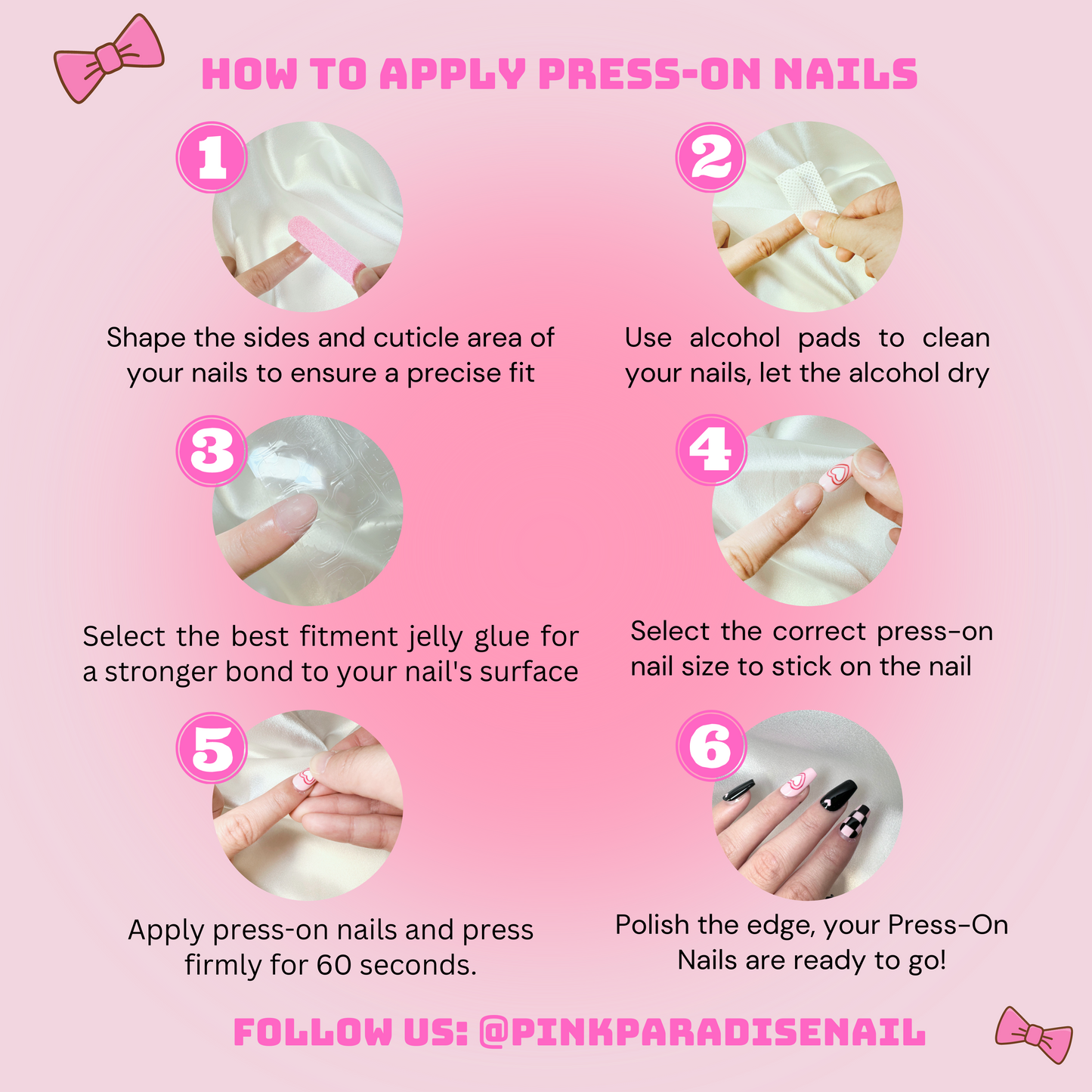 HOW TO APPLY PRESS-ON NAILS

1

Shape the sides and cuticle area of your nails to ensure a precise fit

2

Use alcohol pads to clean your nails, let the alcohol dry

3

Select the best fitment jelly glue for a stronger bond to your nail's surface

4

Select the correct press-on nail size to stick on the nail

5

Apply press-on nails and press firmly for 60 seconds.

6

Polish the edge, your Press-On Nails are ready to go!

FOLLOW US: @PINKPARADISENAIL